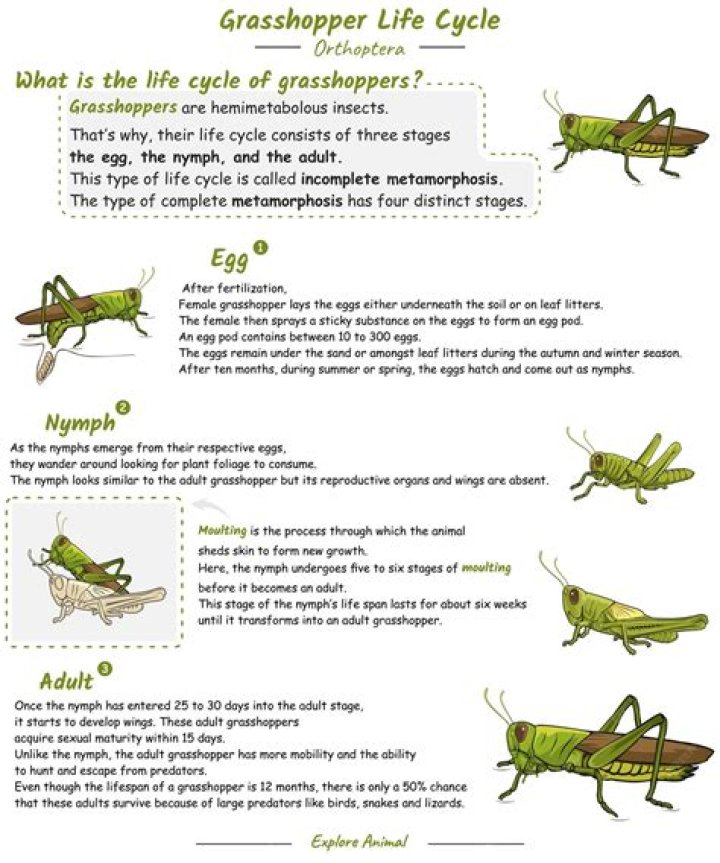 Grasshopper Life Cycle

Orthoptera

What is the life cycle of grasshoppers?

Grasshoppers are hemimetabolous insects.
That's why, their life cycle consists of three stages
the egg, the nymph, and the adult.
This type of life cycle is called incomplete metamorphosis.
The type of complete metamorphosis has four distinct stages.

Egg 1

After fertilization,
Female grasshopper lays the eggs either underneath the soil or on leaf litters.
The female then sprays a sticky substance on the eggs to form an egg pod.
An egg pod contains between 10 to 300 eggs.
The eggs remain under the sand or amongst leaf litters during the autumn and winter season.
After ten months, during summer or spring, the eggs hatch and come out as nymphs.

Nymph 2

As the nymphs emerge from their respective eggs,
they wander around looking for plant foliage to consume.
The nymph looks similar to the adult grasshopper but its reproductive organs and wings are absent.

Moulting is the process through which the animal sheds skin to form new growth.
Here, the nymph undergoes five to six stages of moulting before it becomes an adult.
This stage of the nymph's life span lasts for about six weeks until it transforms into an adult grasshopper.

Adult 3

Once the nymph has entered 25 to 30 days into the adult stage,
it starts to develop wings. These adult grasshoppers
acquire sexual maturity within 15 days.
Unlike the nymph, the adult grasshopper has more mobility and the ability
to hunt and escape from predators.
Even though the lifespan of a grasshopper is 12 months, there is only a 50% chance
that these adults survive because of large predators like birds, snakes and lizards.

Explore Animal