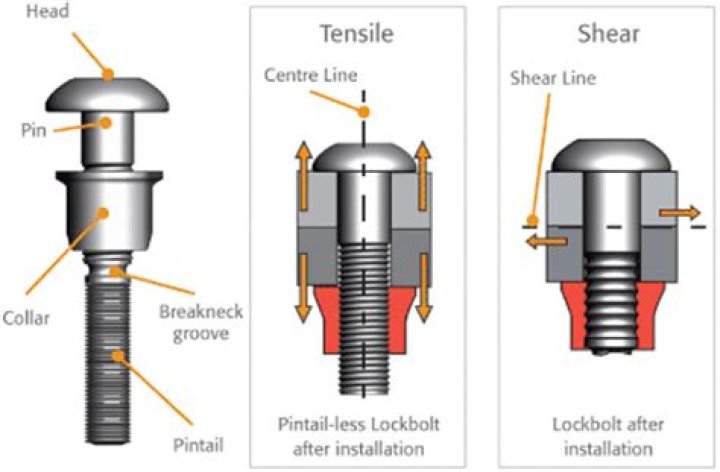 Head

Pin

Collar

Breakneck groove

Pintail

Tensile

Centre Line

Pintail-less Lockbolt after installation

Shear

Shear Line

Lockbolt after installation