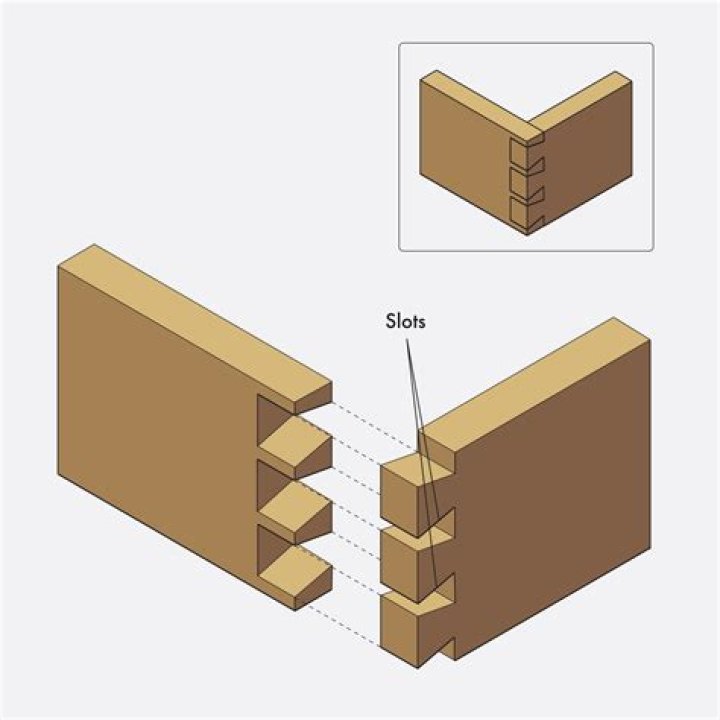 Slots