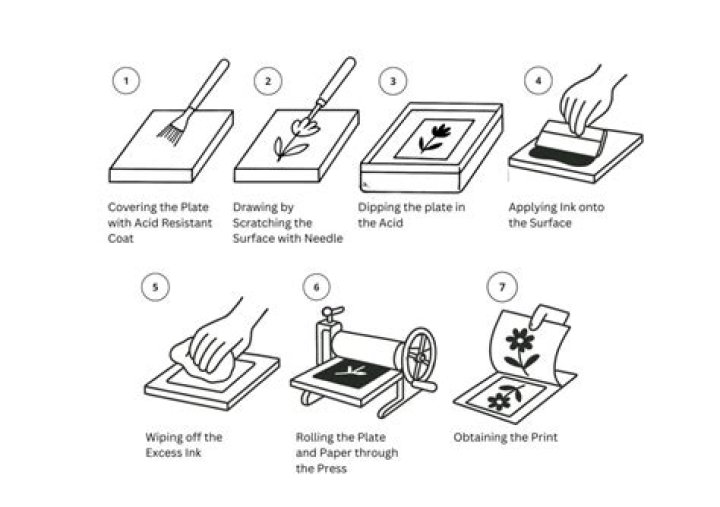 1

Covering the Plate with Acid Resistant Coat

2

Drawing by Scratching the Surface with Needle

3

Dipping the plate in the Acid

4

Applying Ink onto the Surface

5

Wiping off the Excess Ink

6

Rolling the Plate and Paper through the Press

7

Obtaining the Print