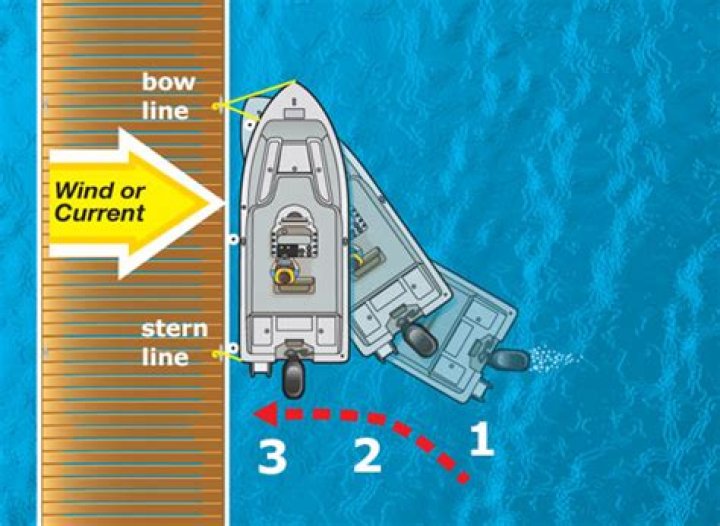 bow line

Wind or Current

stern line

3 2 1